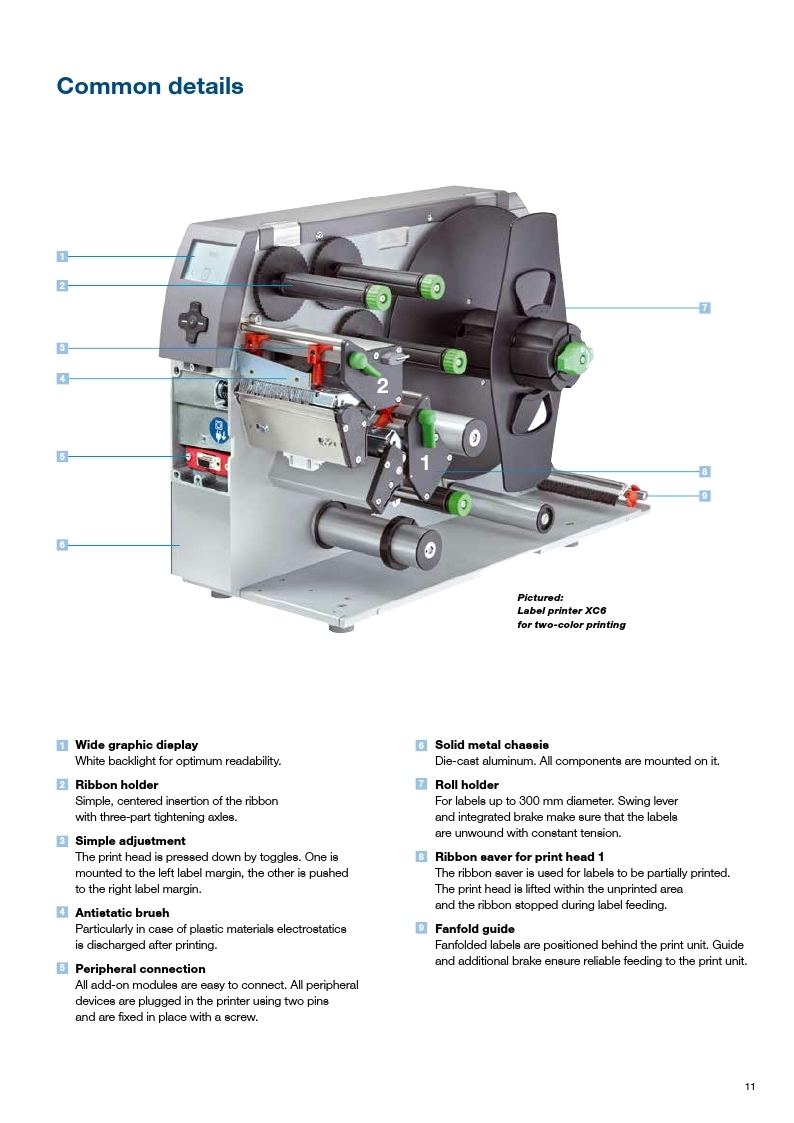 Common details

1
2
3
4
5
6
7
8
9

2
1

Pictured:
Label printer XC6
for two-color printing

1 Wide graphic display
White backlight for optimum readability.

2 Ribbon holder
Simple, centered insertion of the ribbon with three-part tightening axles.

3 Simple adjustment
The print head is pressed down by toggles. One is mounted to the left label margin, the other is pushed to the right label margin.

4 Antistatic brush
Particularly in case of plastic materials electrostatics is discharged after printing.

5 Peripheral connection
All add-on modules are easy to connect. All peripheral devices are plugged in the printer using two pins and are fixed in place with a screw.

6 Solid metal chassis
Die-cast aluminum. All components are mounted on it.

7 Roll holder
For labels up to 300 mm diameter. Swing lever and integrated brake make sure that the labels are unwound with constant tension.

8 Ribbon saver for print head 1
The ribbon saver is used for labels to be partially printed. The print head is lifted within the unprinted area and the ribbon stopped during label feeding.

9 Fanfold guide
Fanfolded labels are positioned behind the print unit. Guide and additional brake ensure reliable feeding to the print unit.

11